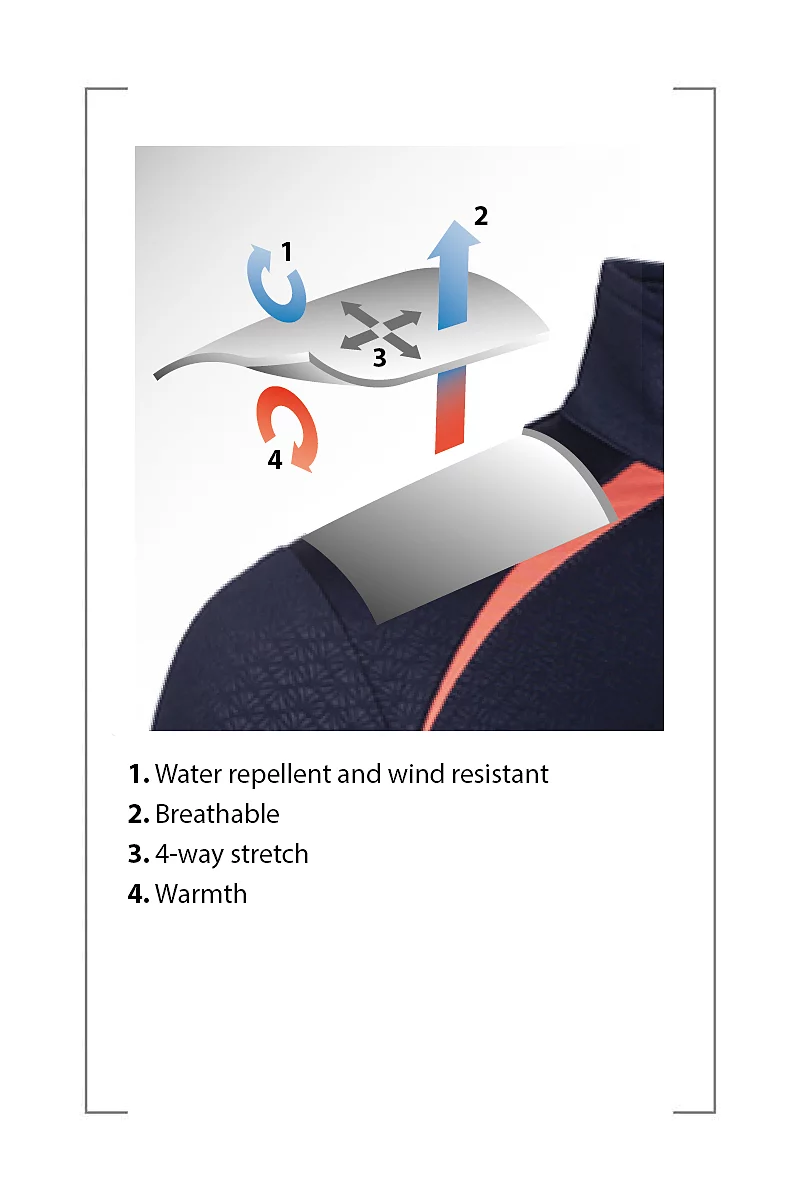 1
2
3
4

1. Water repellent and wind resistant
2. Breathable
3. 4-way stretch
4. Warmth