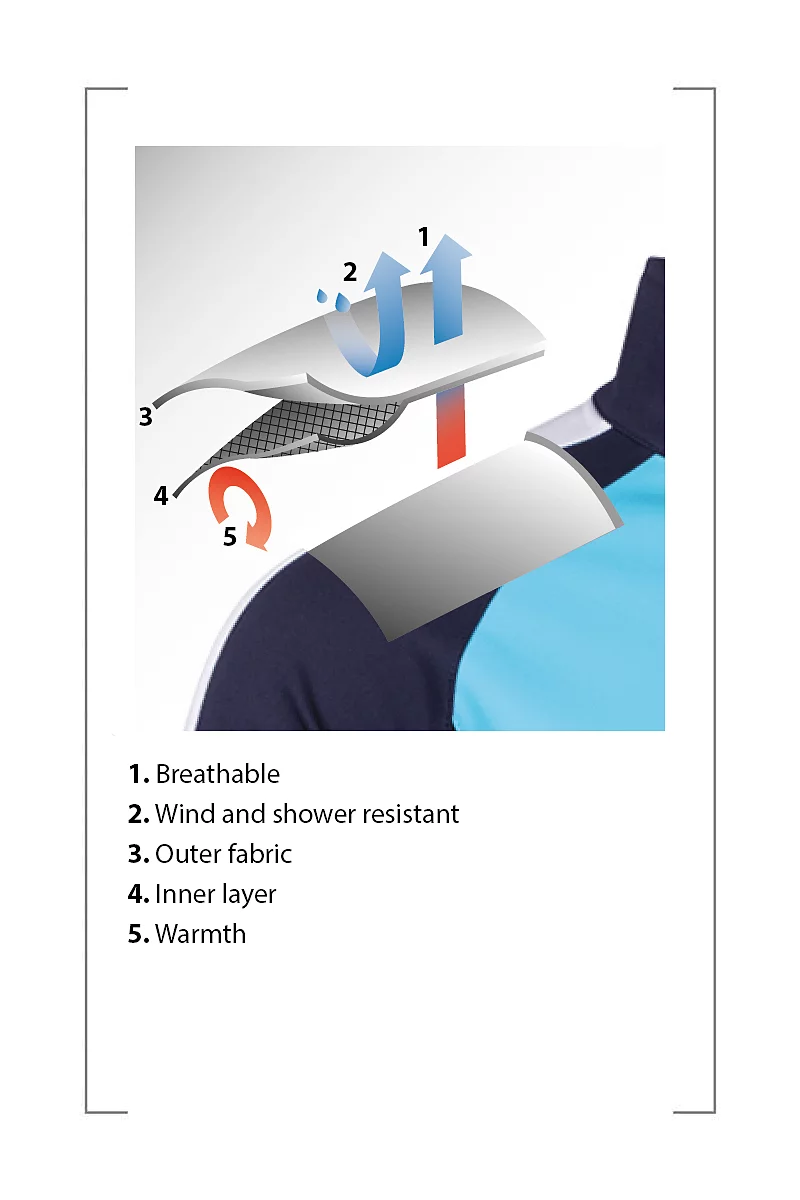 1
2
3
4
5

1. Breathable
2. Wind and shower resistant
3. Outer fabric
4. Inner layer
5. Warmth