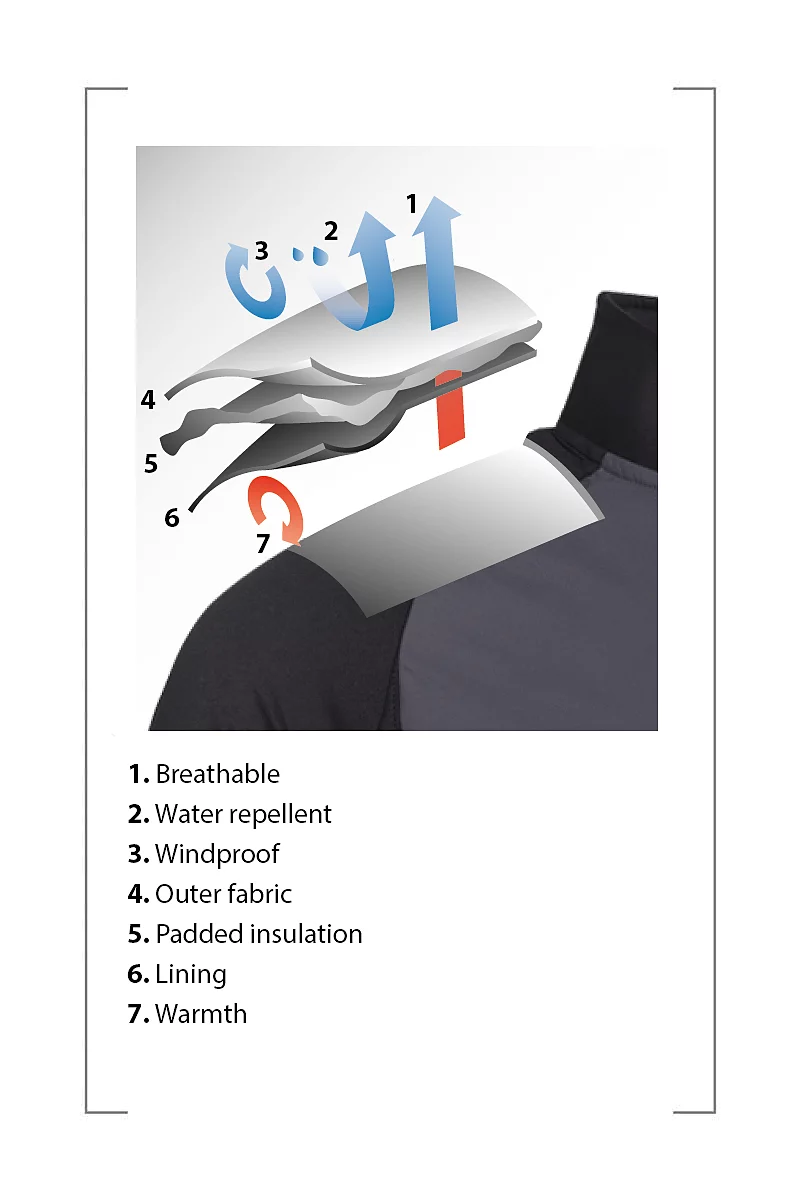 1
2
3
4
5
6
7

1. Breathable
2. Water repellent
3. Windproof
4. Outer fabric
5. Padded insulation
6. Lining
7. Warmth