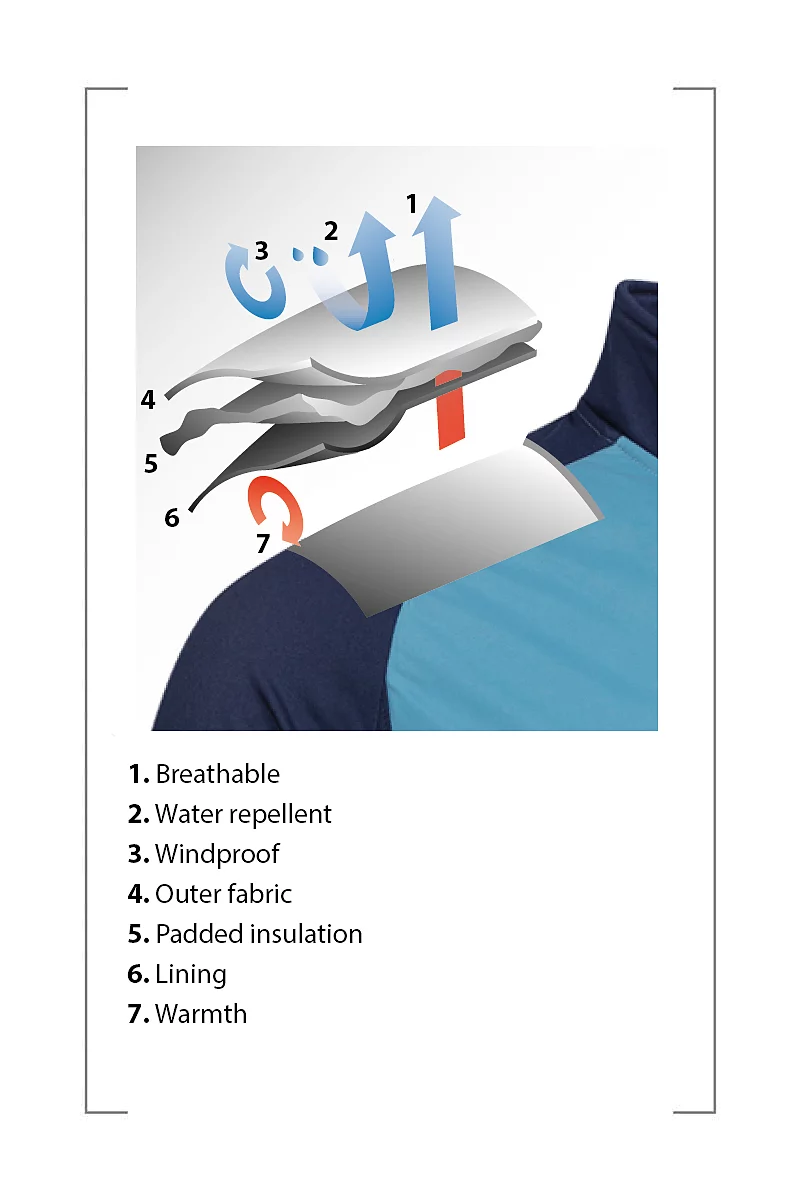 1
2
3
4
5
6
7

1. Breathable
2. Water repellent
3. Windproof
4. Outer fabric
5. Padded insulation
6. Lining
7. Warmth