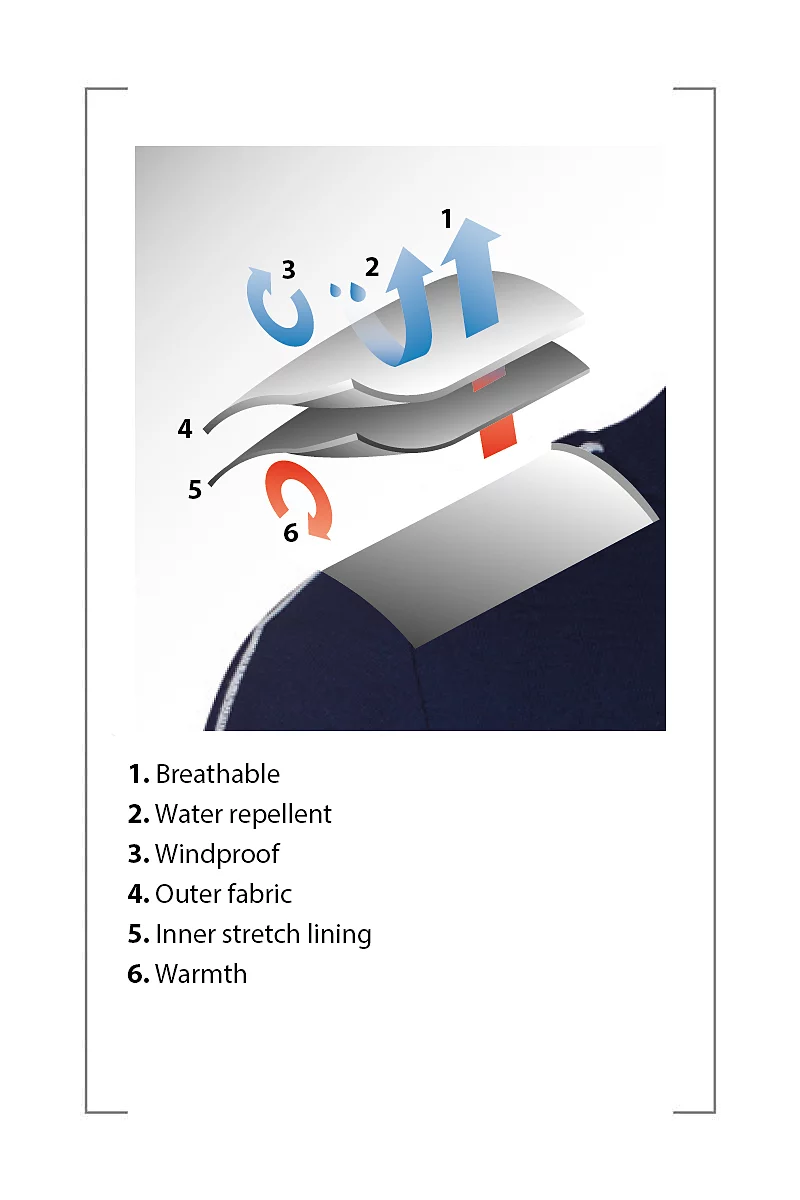 1
3
2
4
5
6

1. Breathable
2. Water repellent
3. Windproof
4. Outer fabric
5. Inner stretch lining
6. Warmth