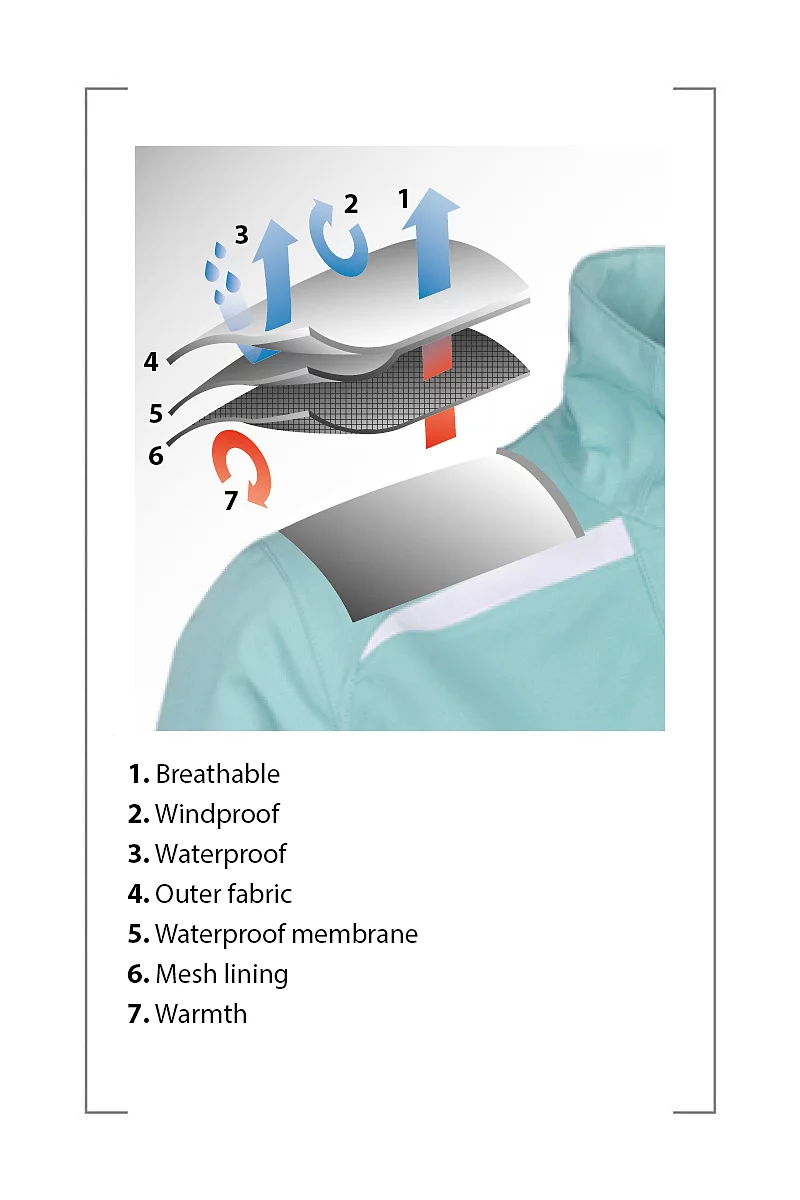 3
2
1
4
5
6
7

1. Breathable
2. Windproof
3. Waterproof
4. Outer fabric
5. Waterproof membrane
6. Mesh lining
7. Warmth