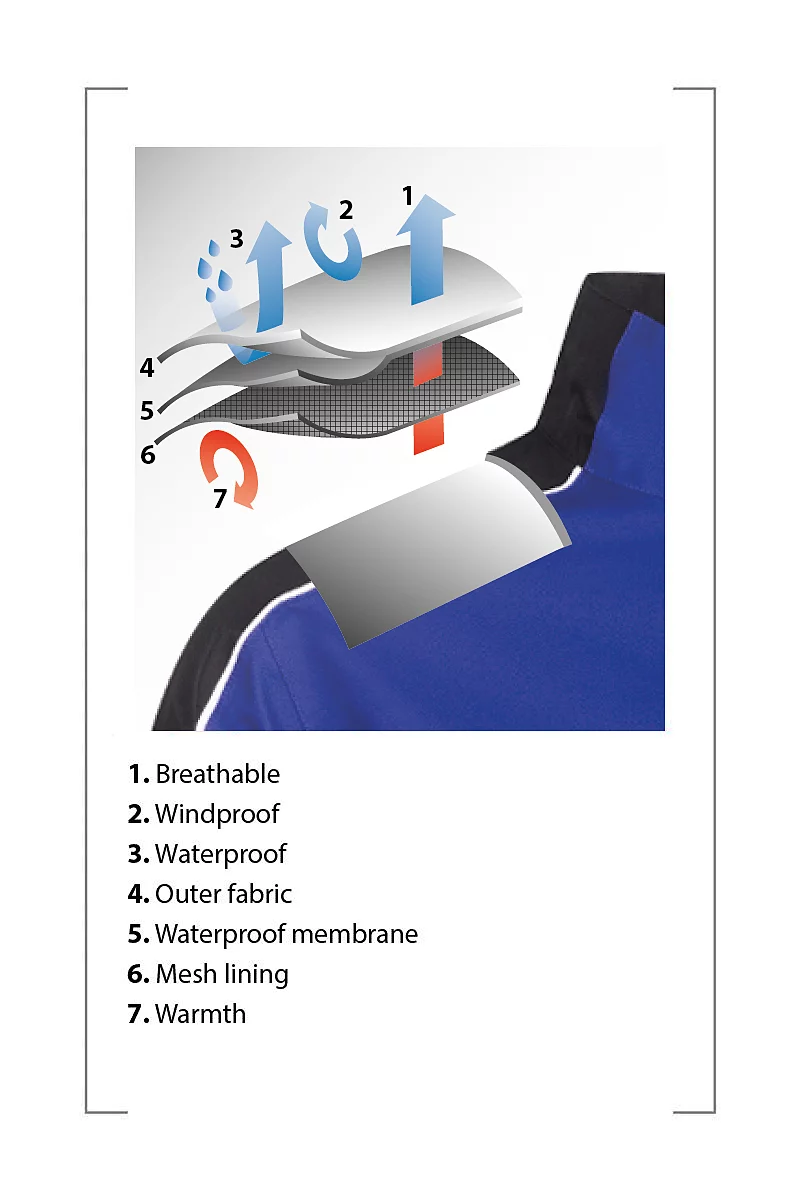 3
2
1
4
5
6
7

1. Breathable
2. Windproof
3. Waterproof
4. Outer fabric
5. Waterproof membrane
6. Mesh lining
7. Warmth