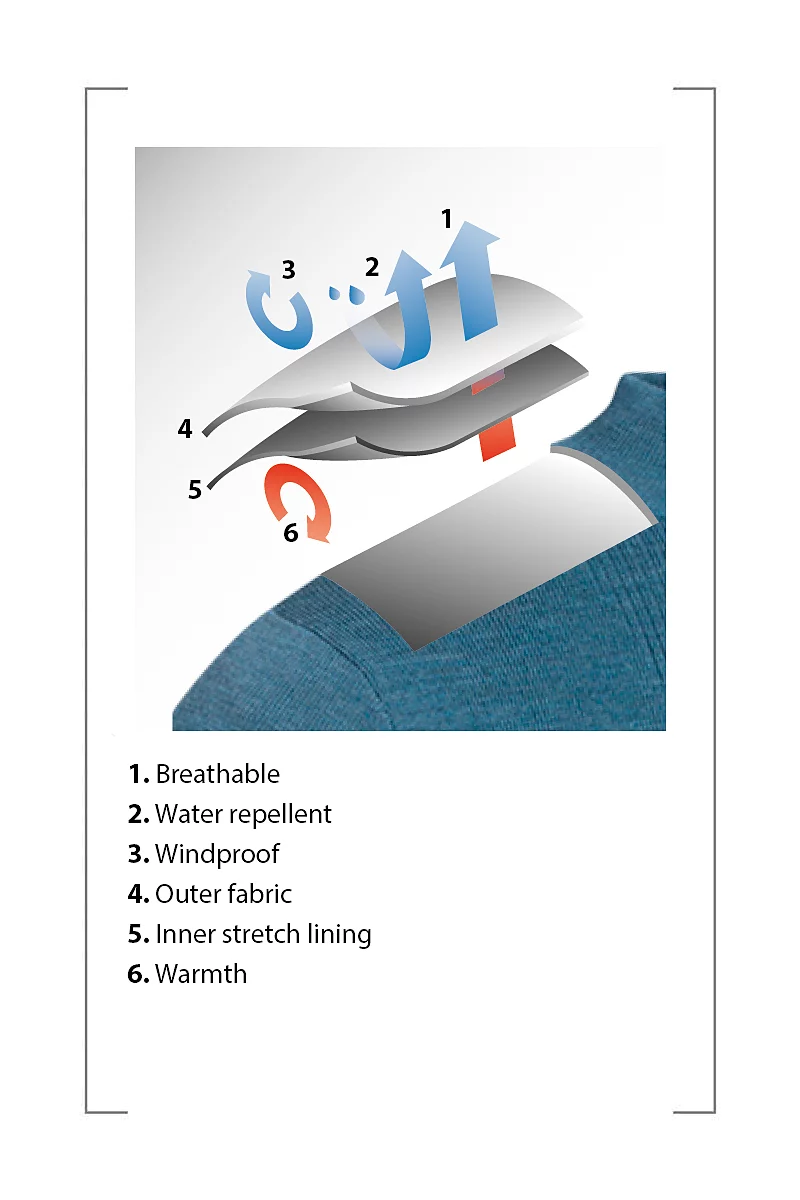 1
3
2
4
5
6

1. Breathable
2. Water repellent
3. Windproof
4. Outer fabric
5. Inner stretch lining
6. Warmth