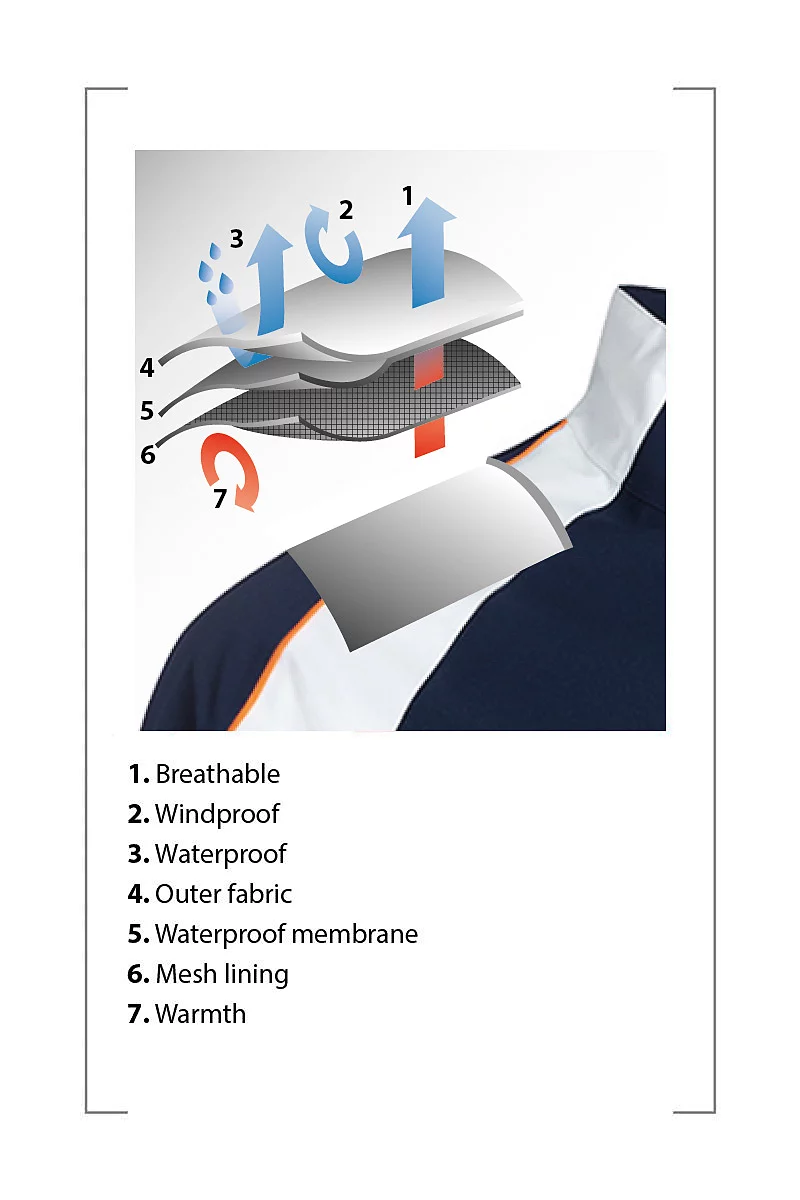 3 2 1

4
5
6

7

1. Breathable
2. Windproof
3. Waterproof
4. Outer fabric
5. Waterproof membrane
6. Mesh lining
7. Warmth