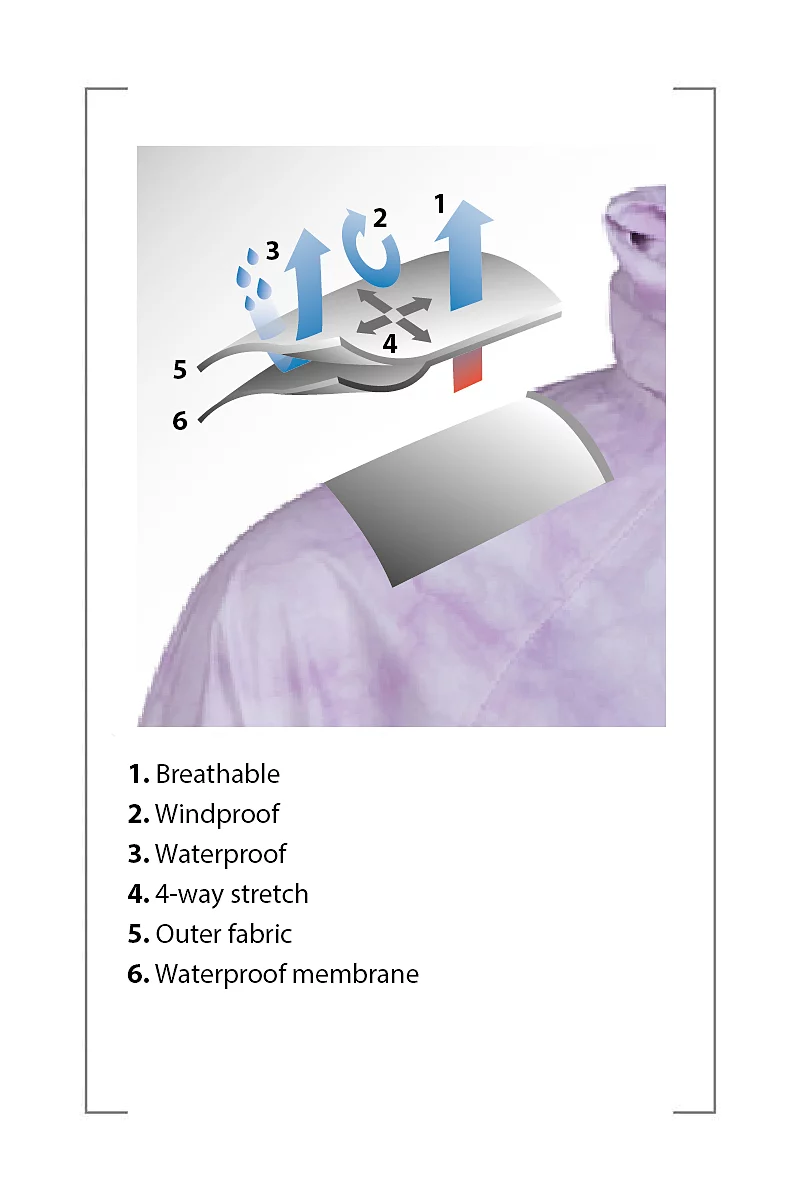 3
2
1
4
5
6

1. Breathable
2. Windproof
3. Waterproof
4. 4-way stretch
5. Outer fabric
6. Waterproof membrane