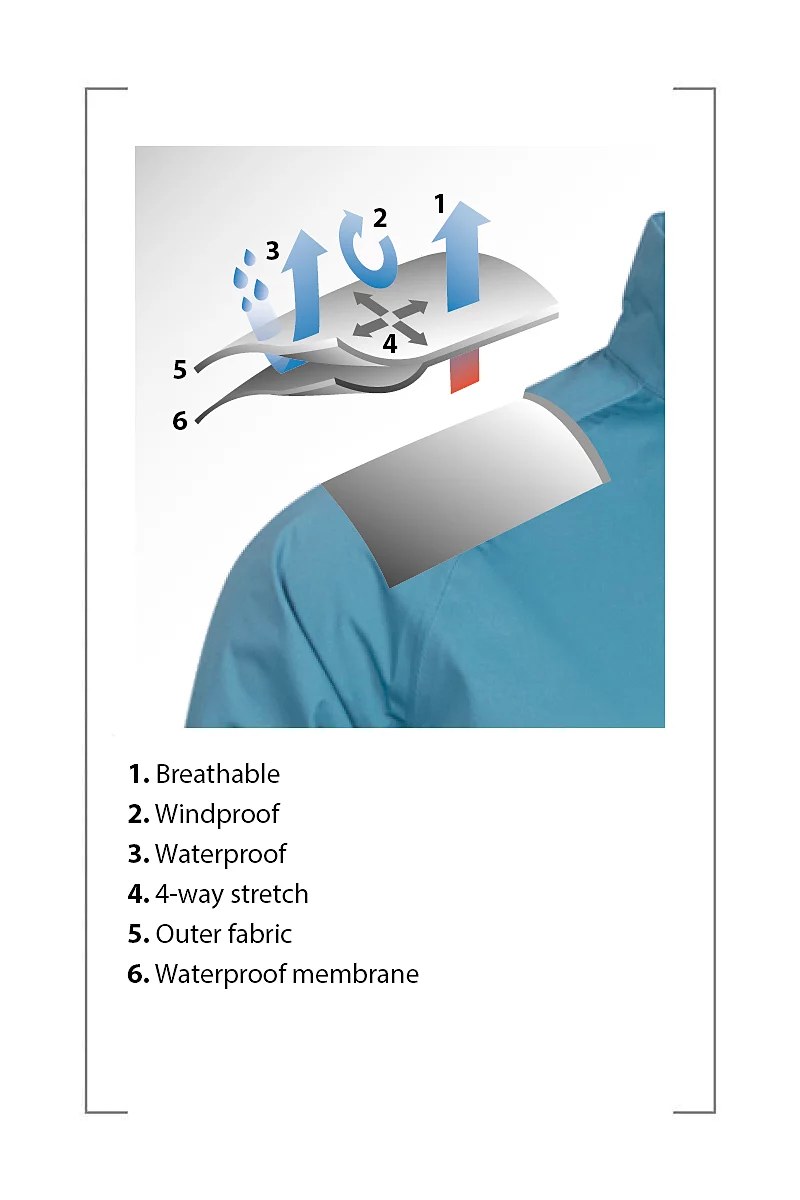 3
2
1
4
5
6

1. Breathable
2. Windproof
3. Waterproof
4. 4-way stretch
5. Outer fabric
6. Waterproof membrane