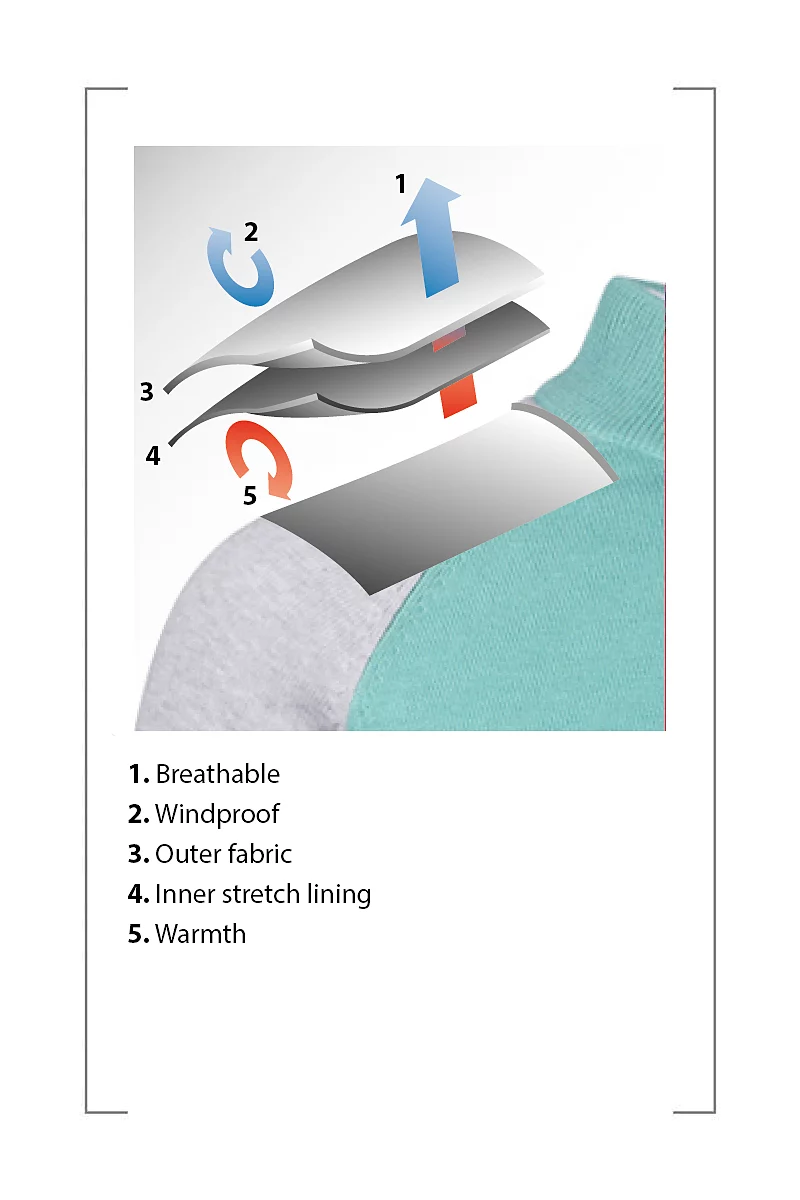 1
2
3
4
5

1. Breathable
2. Windproof
3. Outer fabric
4. Inner stretch lining
5. Warmth